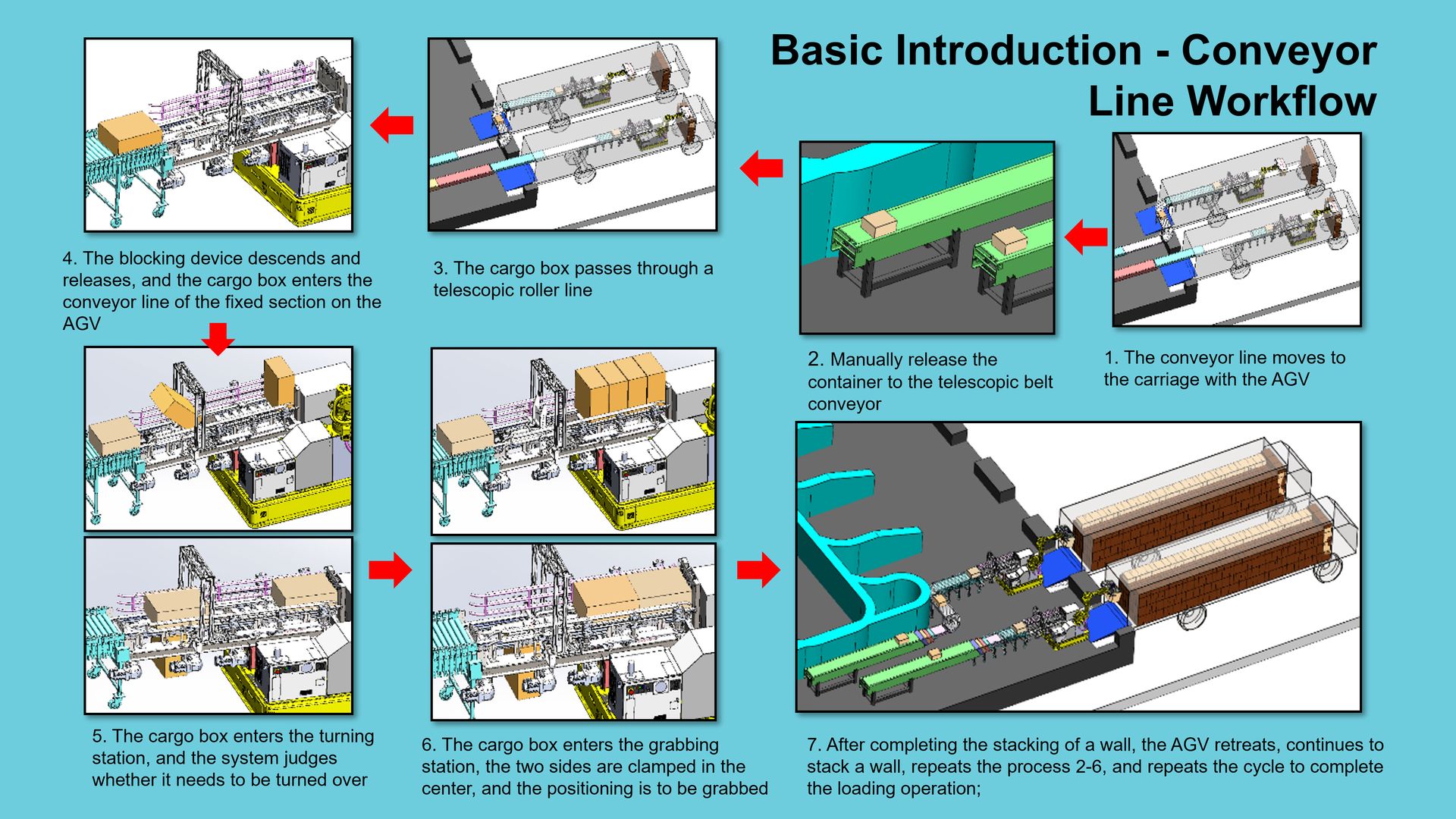 Basic Introduction - Conveyor Line Workflow

1. The conveyor line moves to the carriage with the AGV

2. Manually release the container to the telescopic belt conveyor

3. The cargo box passes through a telescopic roller line

4. The blocking device descends and releases, and the cargo box enters the conveyor line of the fixed section on the AGV

5. The cargo box enters the turning station, and the system judges whether it needs to be turned over

6. The cargo box enters the grabbing station, the two sides are clamped in the center, and the positioning is to be grabbed

7. After completing the stacking of a wall, the AGV retreats, continues to stack a wall, repeats the process 2-6, and repeats the cycle to complete the loading operation;