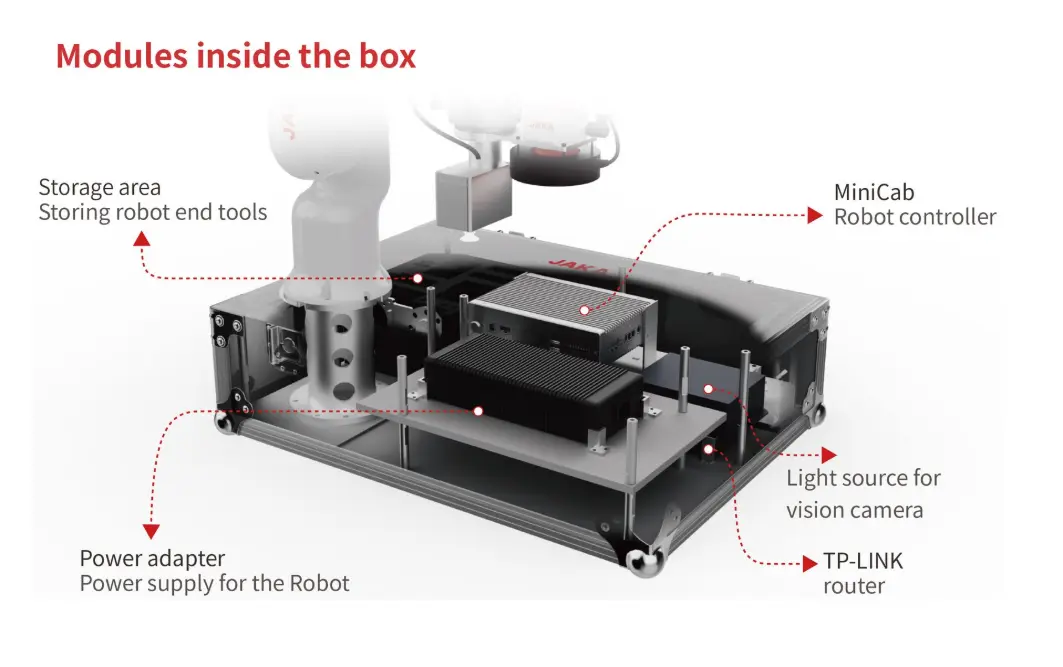 Modules inside the box

Storage area
Storing robot end tools

MiniCab
Robot controller

JAKA

Light source for vision camera

Power adapter
Power supply for the Robot

TP-LINK
router