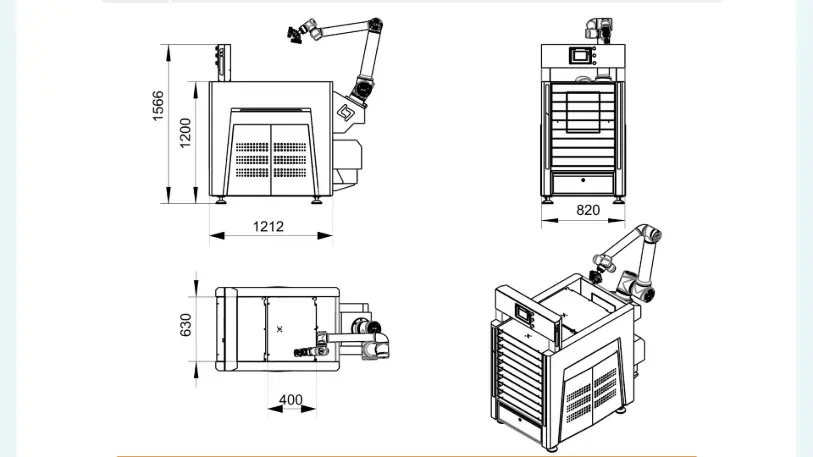 1566
1200
1212
820
630
400